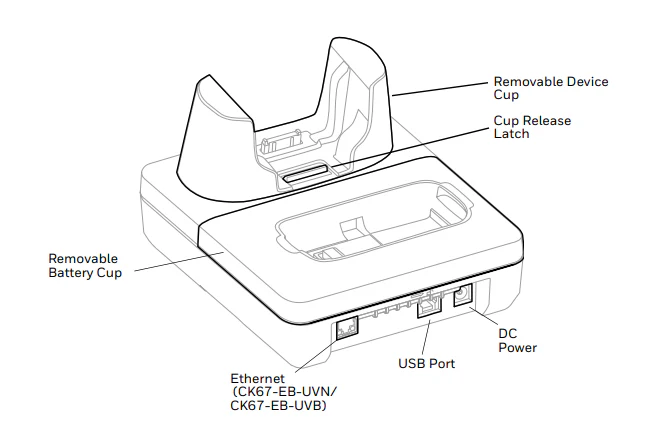 Removable Device Cup

Cup Release Latch

Removable Battery Cup

DC Power

USB Port

Ethernet (CK67-EB-UVN/ CK67-EB-UVB)